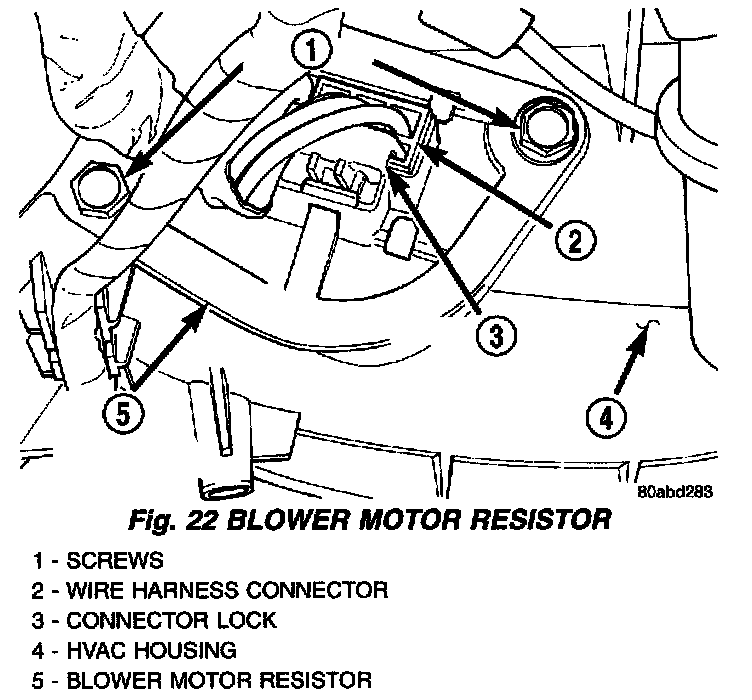 1
2
3
4
5
80abd283

Fig. 22 BLOWER MOTOR RESISTOR

1 - SCREWS
2 - WIRE HARNESS CONNECTOR
3 - CONNECTOR LOCK
4 - HVAC HOUSING
5 - BLOWER MOTOR RESISTOR