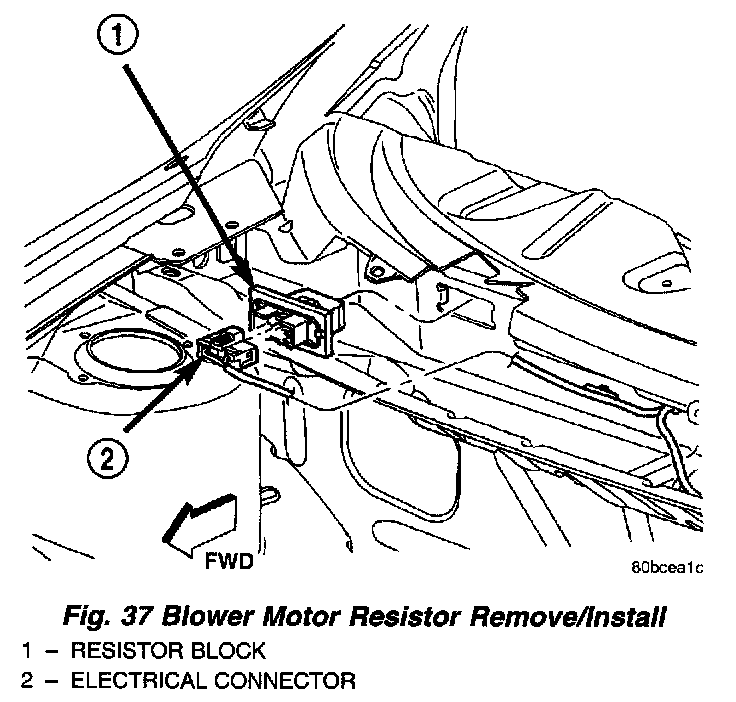 1

2

FWD

80bcea1c

Fig. 37 Blower Motor Resistor Remove/Install

1 – RESISTOR BLOCK
2 – ELECTRICAL CONNECTOR