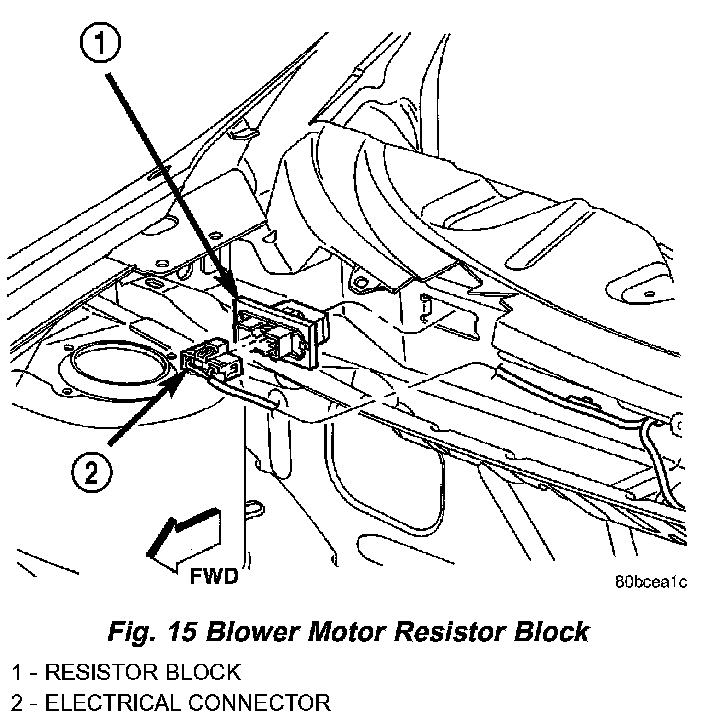 1

2

FWD

80bcea1c

Fig. 15 Blower Motor Resistor Block

1 - RESISTOR BLOCK
2 - ELECTRICAL CONNECTOR