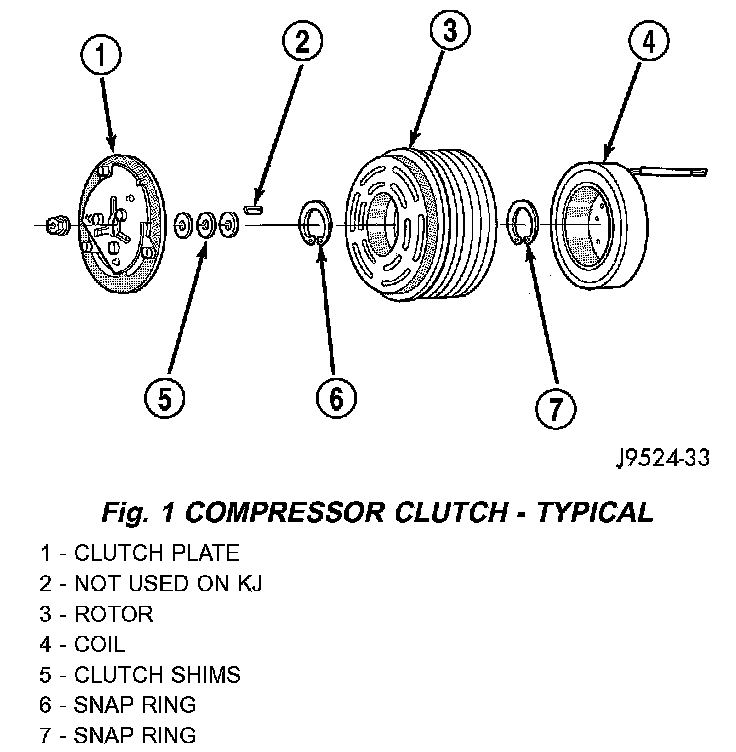 1
2
3
4
5
6
7

J9524-33

Fig. 1 COMPRESSOR CLUTCH - TYPICAL

1 - CLUTCH PLATE
2 - NOT USED ON KJ
3 - ROTOR
4 - COIL
5 - CLUTCH SHIMS
6 - SNAP RING
7 - SNAP RING