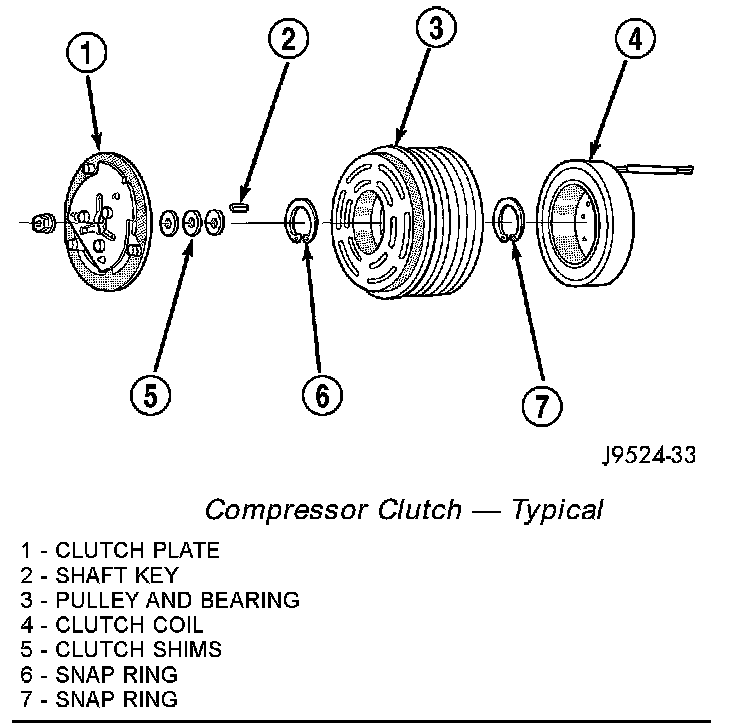 1
2
3
4
5
6
7

J9524-33

Compressor Clutch — Typical

1 - CLUTCH PLATE
2 - SHAFT KEY
3 - PULLEY AND BEARING
4 - CLUTCH COIL
5 - CLUTCH SHIMS
6 - SNAP RING
7 - SNAP RING