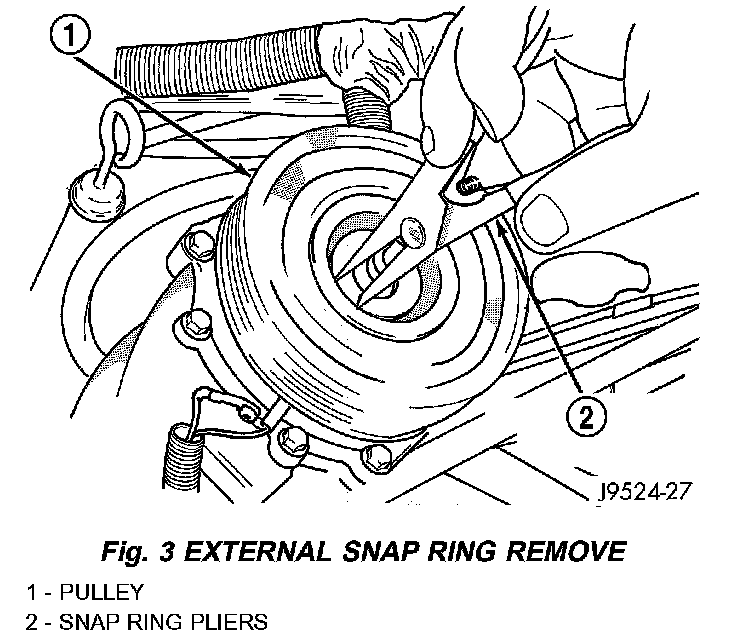 1

2

J9524-27

Fig. 3 EXTERNAL SNAP RING REMOVE

1 - PULLEY
2 - SNAP RING PLIERS