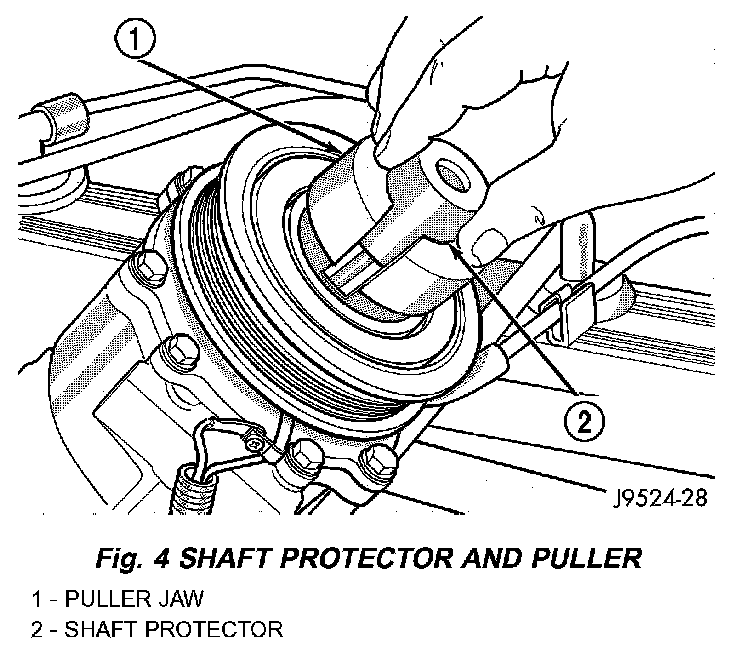 1

2

J9524-28

Fig. 4 SHAFT PROTECTOR AND PULLER

1 - PULLER JAW
2 - SHAFT PROTECTOR