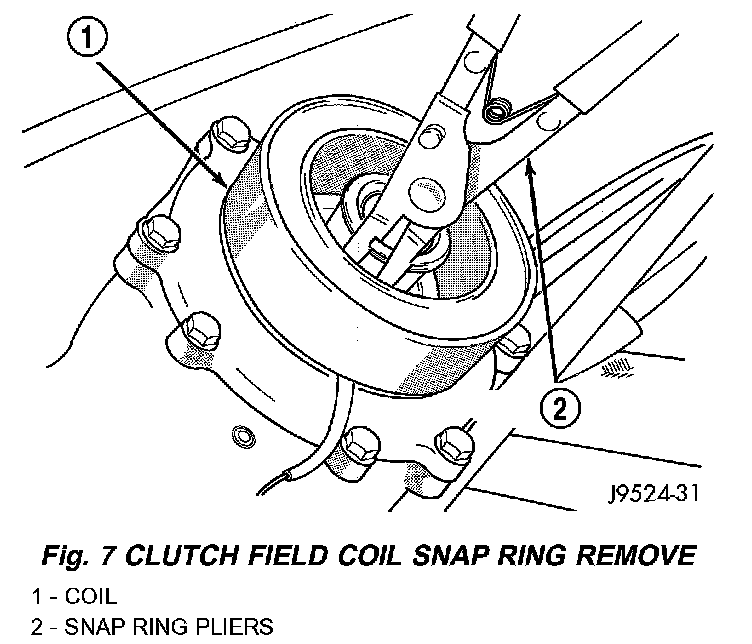 1

2

J9524-31

Fig. 7 CLUTCH FIELD COIL SNAP RING REMOVE

1 - COIL
2 - SNAP RING PLIERS