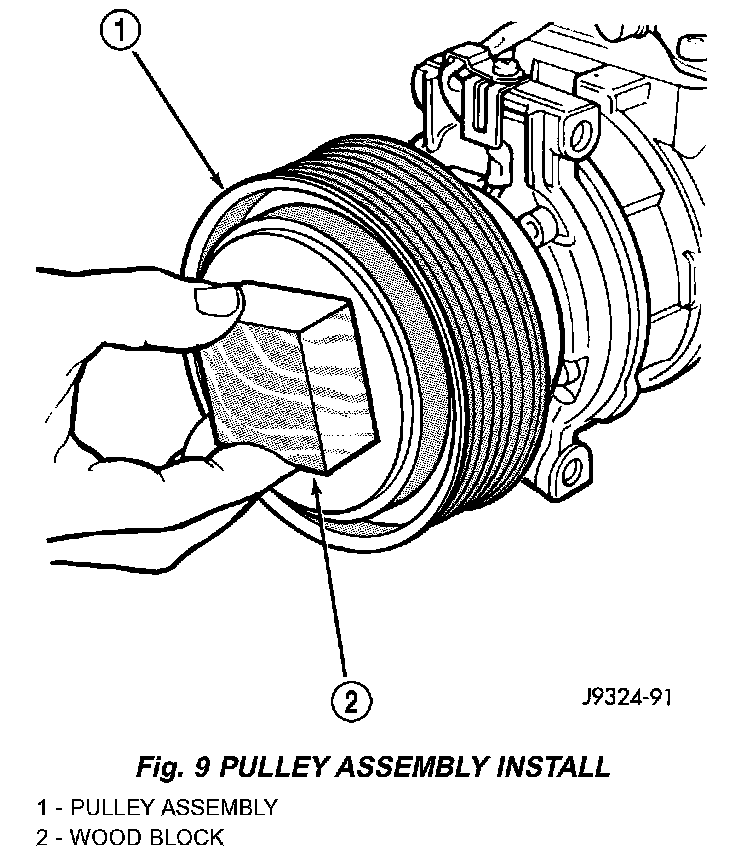 1

2

J9324-91

Fig. 9 PULLEY ASSEMBLY INSTALL

1 - PULLEY ASSEMBLY
2 - WOOD BLOCK