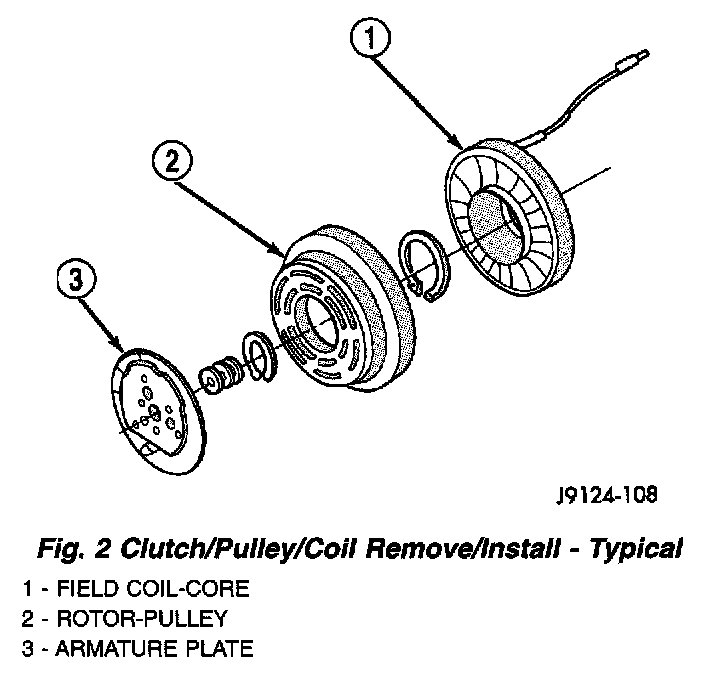 1

2

3

J9124-108

Fig. 2 Clutch/Pulley/Coil Remove/Install - Typical

1 - FIELD COIL-CORE
2 - ROTOR-PULLEY
3 - ARMATURE PLATE