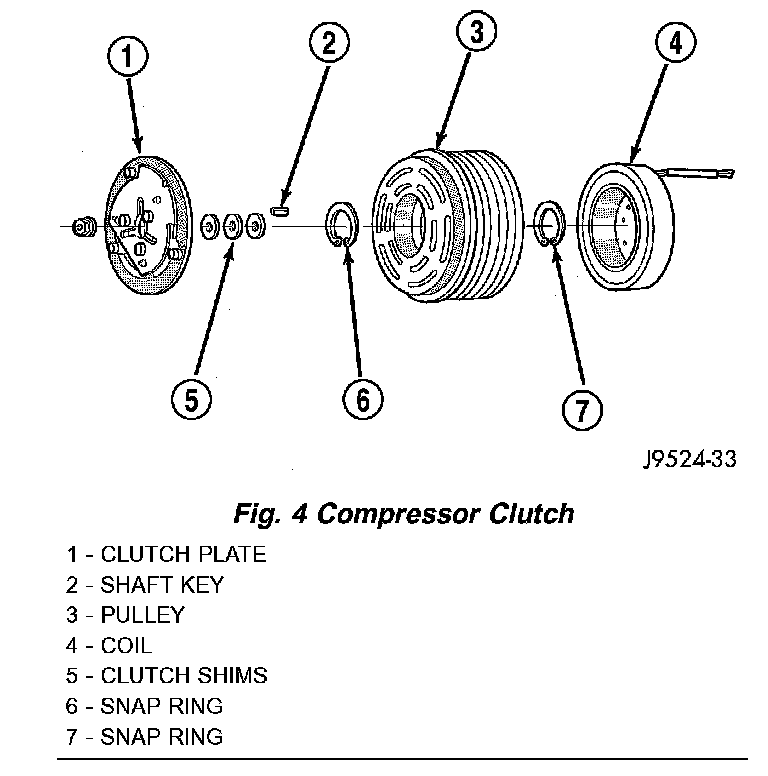 1
2
3
4
5
6
7

J9524-33

Fig. 4 Compressor Clutch

1 - CLUTCH PLATE
2 - SHAFT KEY
3 - PULLEY
4 - COIL
5 - CLUTCH SHIMS
6 - SNAP RING
7 - SNAP RING