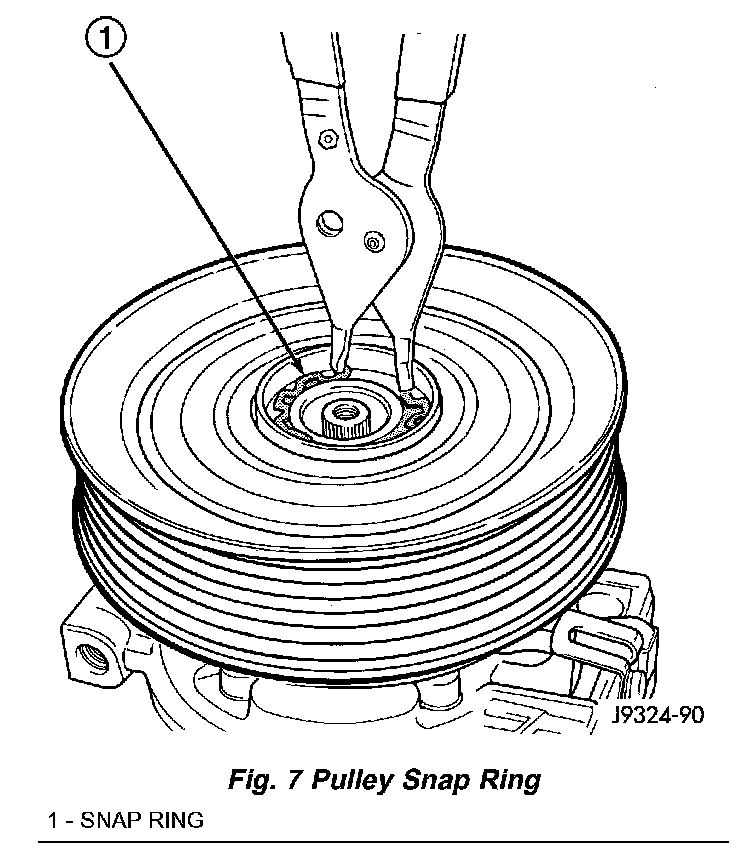 1

J9324-90

Fig. 7 Pulley Snap Ring

1 - SNAP RING