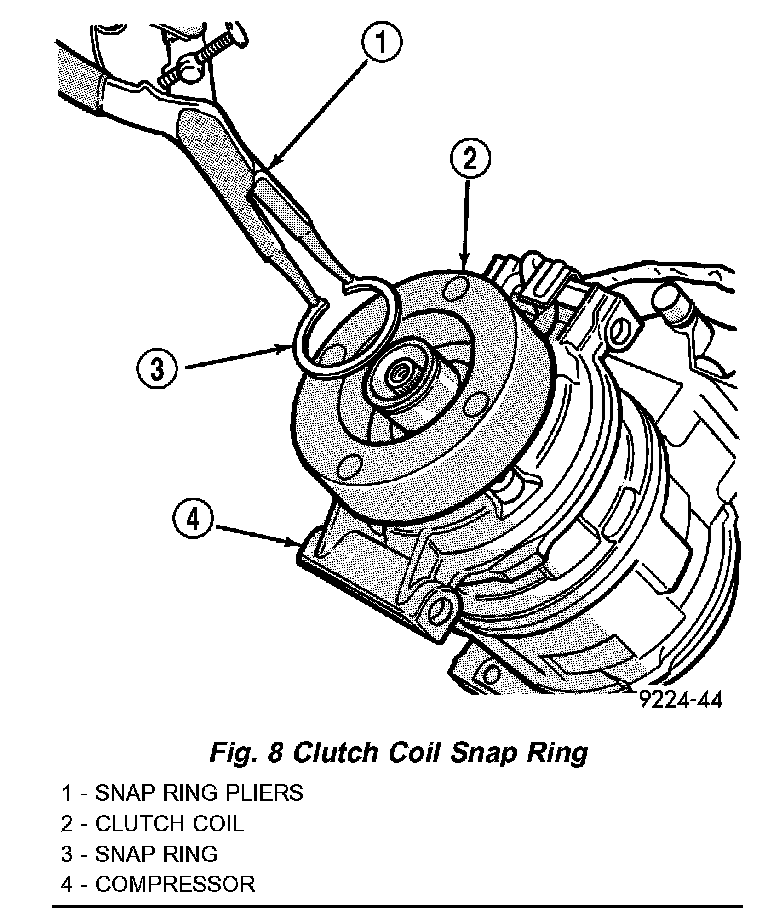 1
2
3
4
9224-44

Fig. 8 Clutch Coil Snap Ring

1 - SNAP RING PLIERS
2 - CLUTCH COIL
3 - SNAP RING
4 - COMPRESSOR