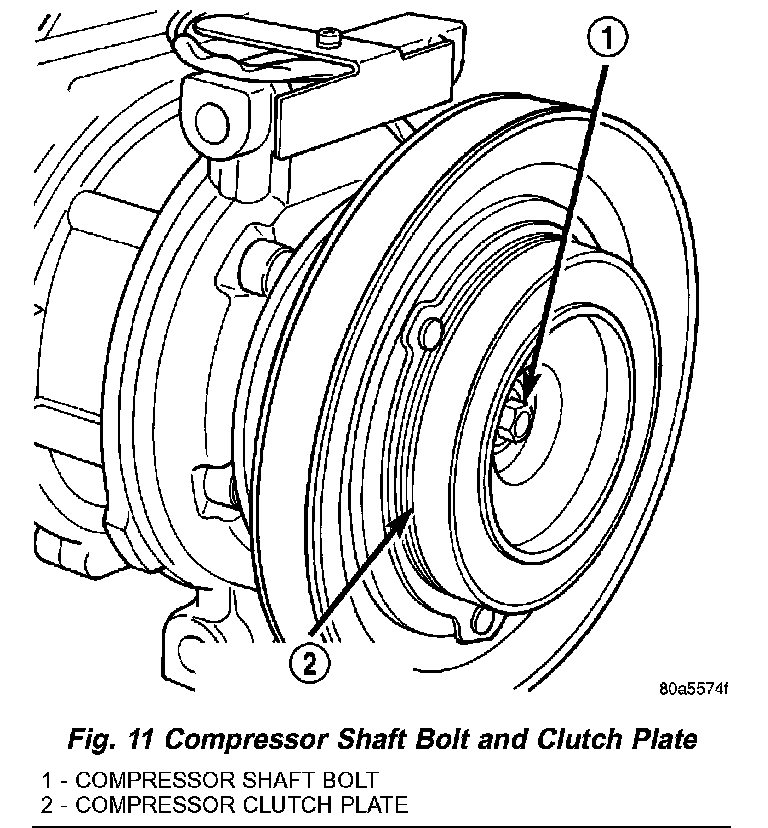 1

2

80a5574f

Fig. 11 Compressor Shaft Bolt and Clutch Plate

1 - COMPRESSOR SHAFT BOLT
2 - COMPRESSOR CLUTCH PLATE