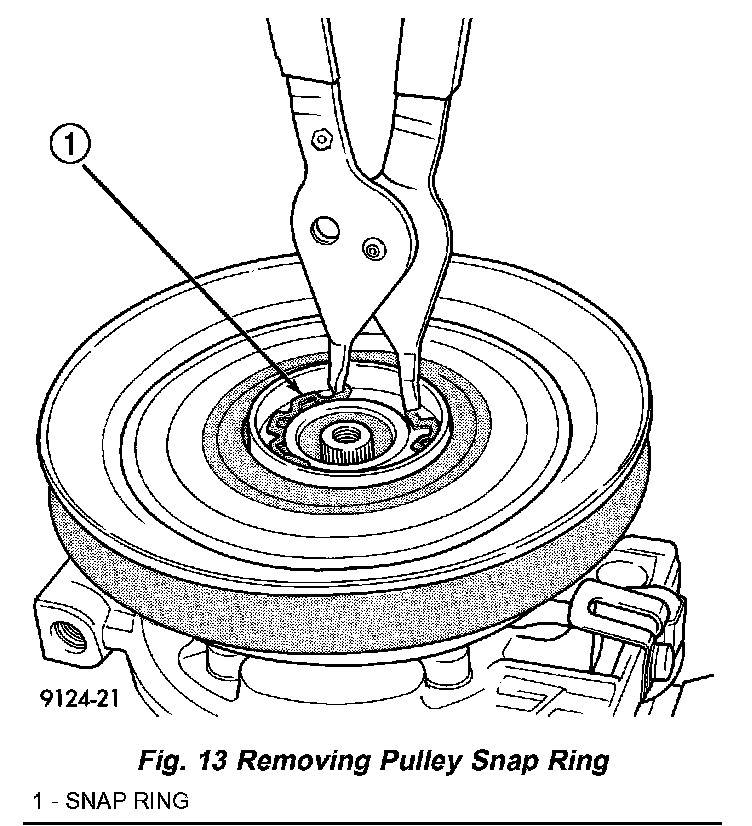 1

9124-21

Fig. 13 Removing Pulley Snap Ring

1 - SNAP RING