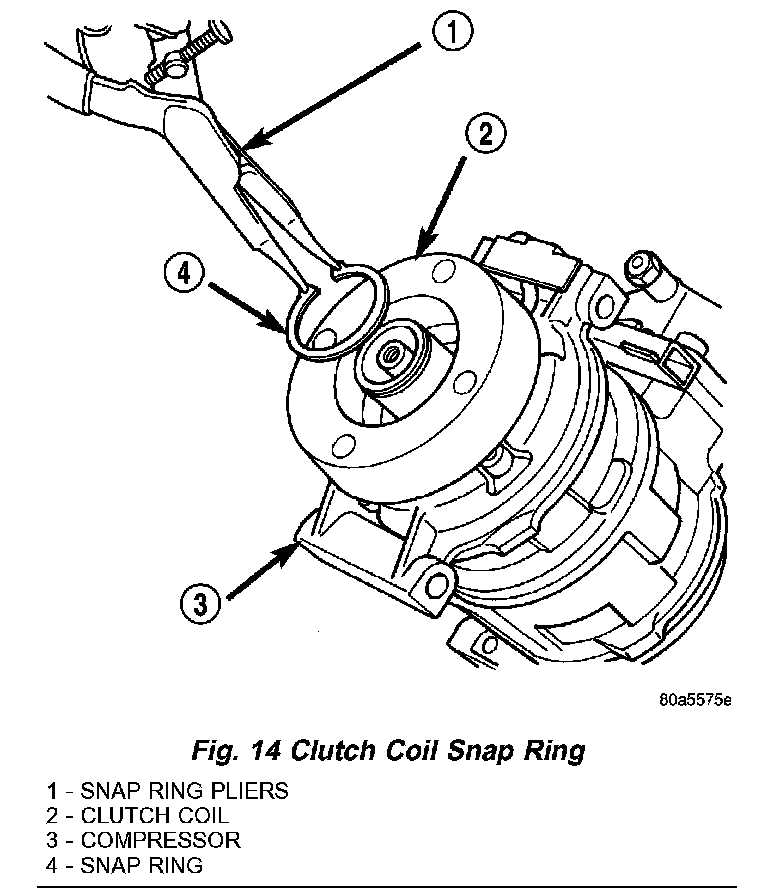 1

2

4

3

80a5575e

Fig. 14 Clutch Coil Snap Ring

1 - SNAP RING PLIERS
2 - CLUTCH COIL
3 - COMPRESSOR
4 - SNAP RING