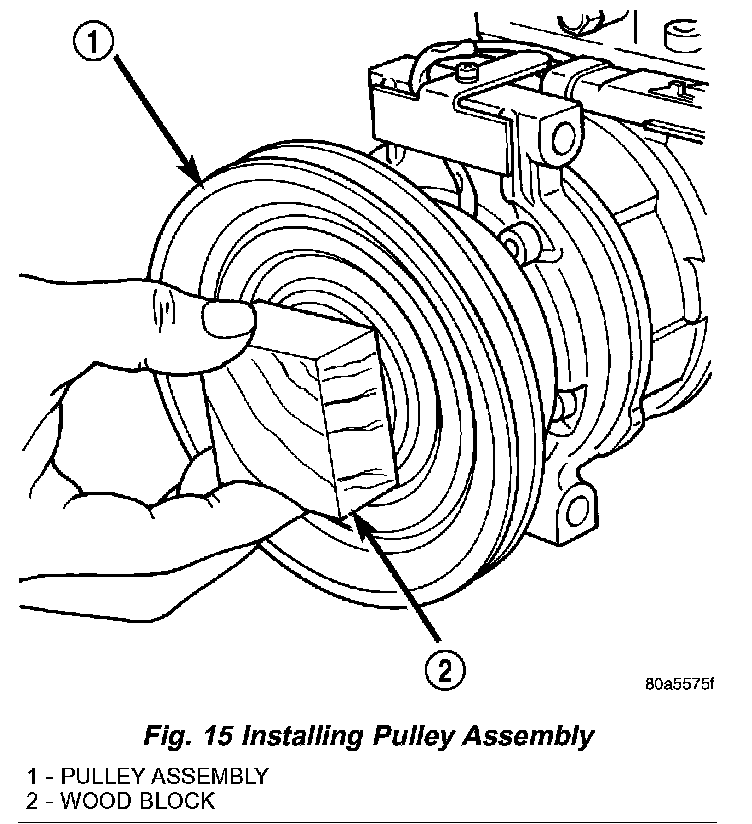 1

2

80a5575f

Fig. 15 Installing Pulley Assembly

1 - PULLEY ASSEMBLY
2 - WOOD BLOCK