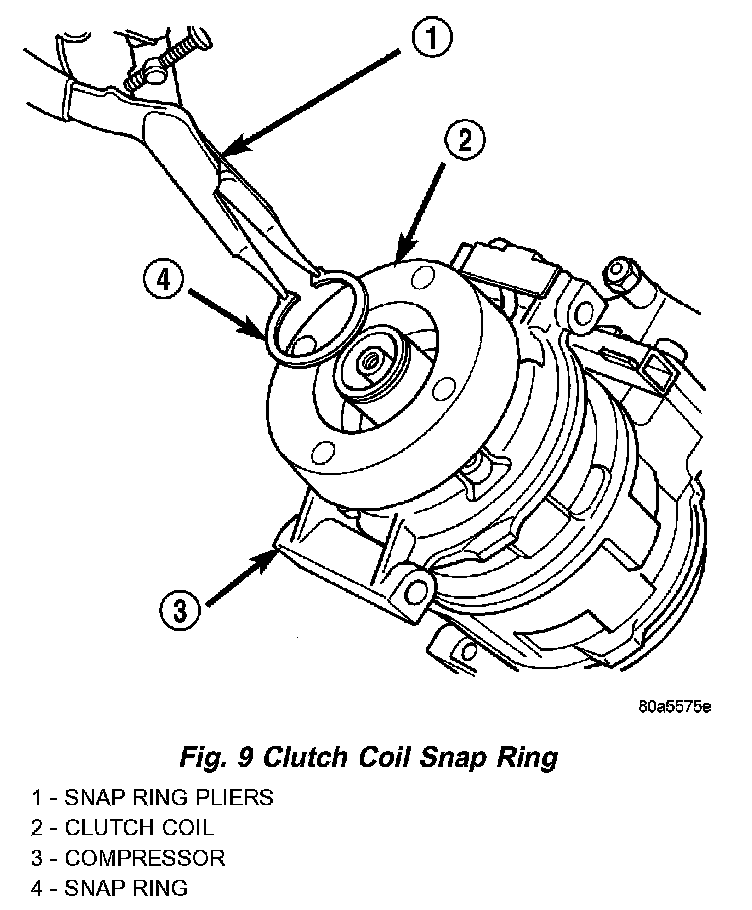 1
2
4
3
80a5575e

Fig. 9 Clutch Coil Snap Ring

1 - SNAP RING PLIERS
2 - CLUTCH COIL
3 - COMPRESSOR
4 - SNAP RING