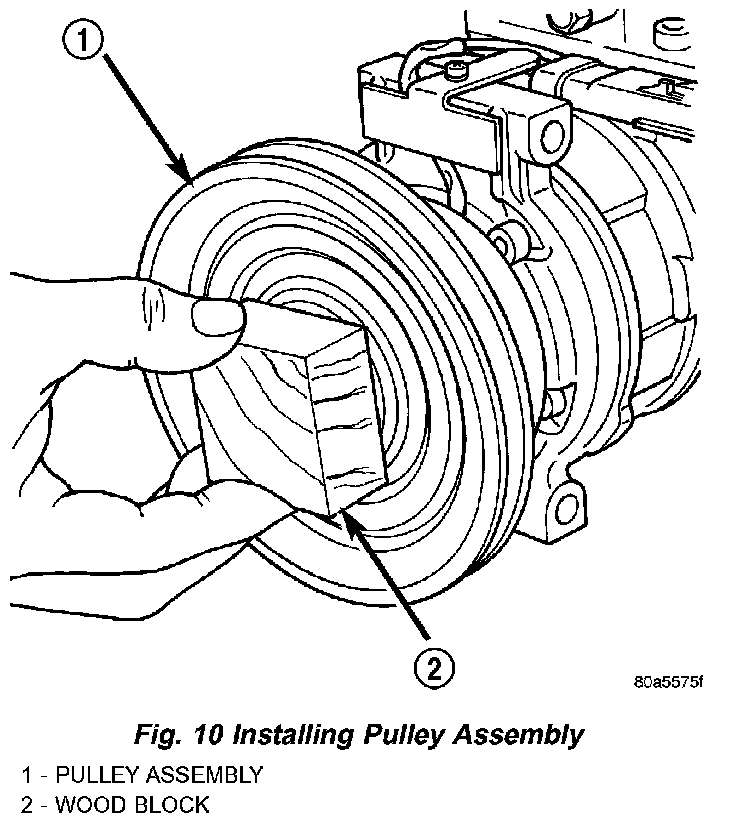 1

2

80a5575f

Fig. 10 Installing Pulley Assembly

1 - PULLEY ASSEMBLY
2 - WOOD BLOCK