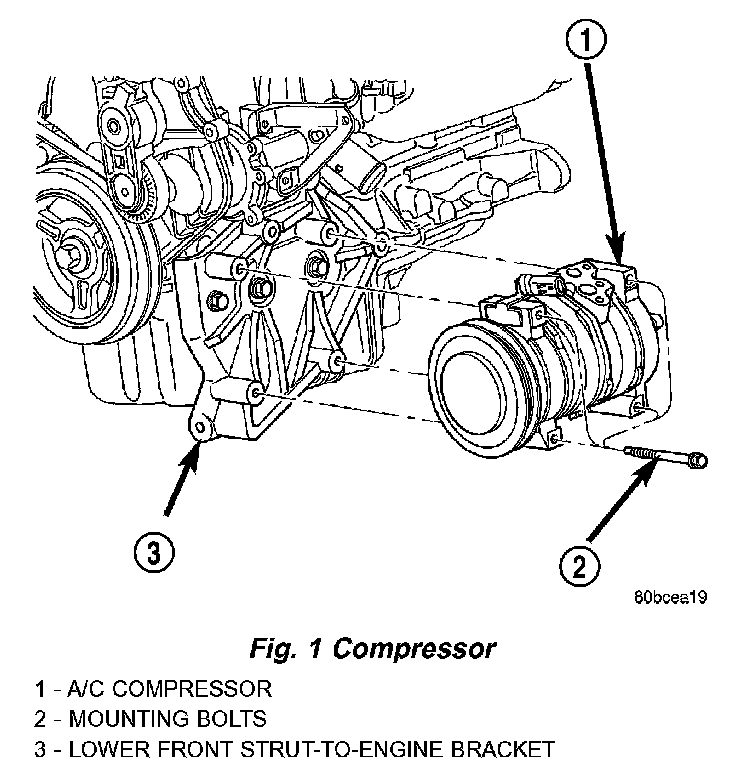 1

3

2

80bcea19

Fig. 1 Compressor

1 - A/C COMPRESSOR
2 - MOUNTING BOLTS
3 - LOWER FRONT STRUT-TO-ENGINE BRACKET