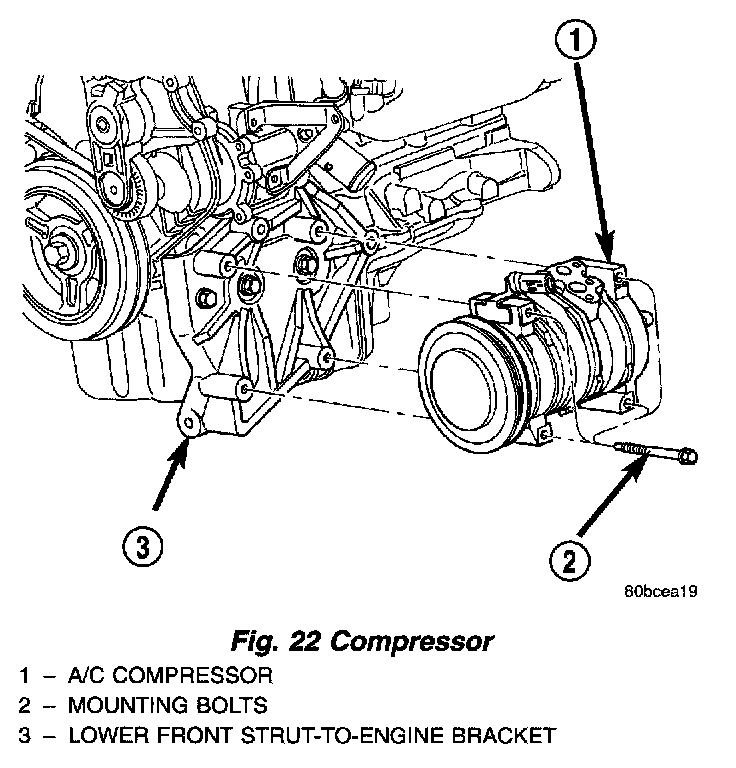 1

3

2

80bcea19

Fig. 22 Compressor

1 – A/C COMPRESSOR
2 – MOUNTING BOLTS
3 – LOWER FRONT STRUT-TO-ENGINE BRACKET