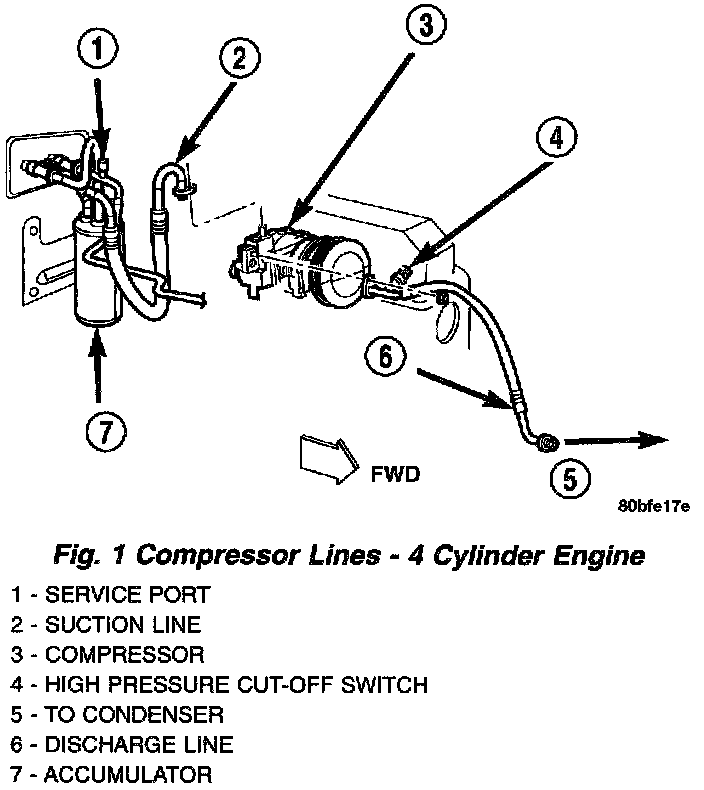 1
2
3
4
6
7
FWD
5
80bfe17e

Fig. 1 Compressor Lines - 4 Cylinder Engine

1 - SERVICE PORT
2 - SUCTION LINE
3 - COMPRESSOR
4 - HIGH PRESSURE CUT-OFF SWITCH
5 - TO CONDENSER
6 - DISCHARGE LINE
7 - ACCUMULATOR