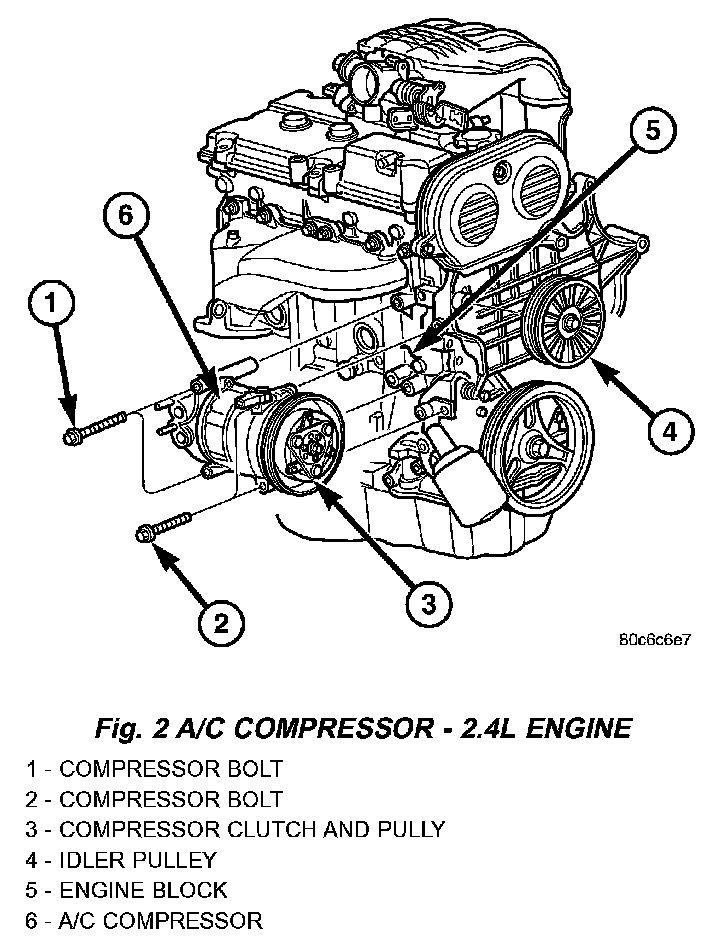 5
6
1
4
3
2
80c6c6e7

Fig. 2 A/C COMPRESSOR - 2.4L ENGINE

1 - COMPRESSOR BOLT
2 - COMPRESSOR BOLT
3 - COMPRESSOR CLUTCH AND PULLY
4 - IDLER PULLEY
5 - ENGINE BLOCK
6 - A/C COMPRESSOR