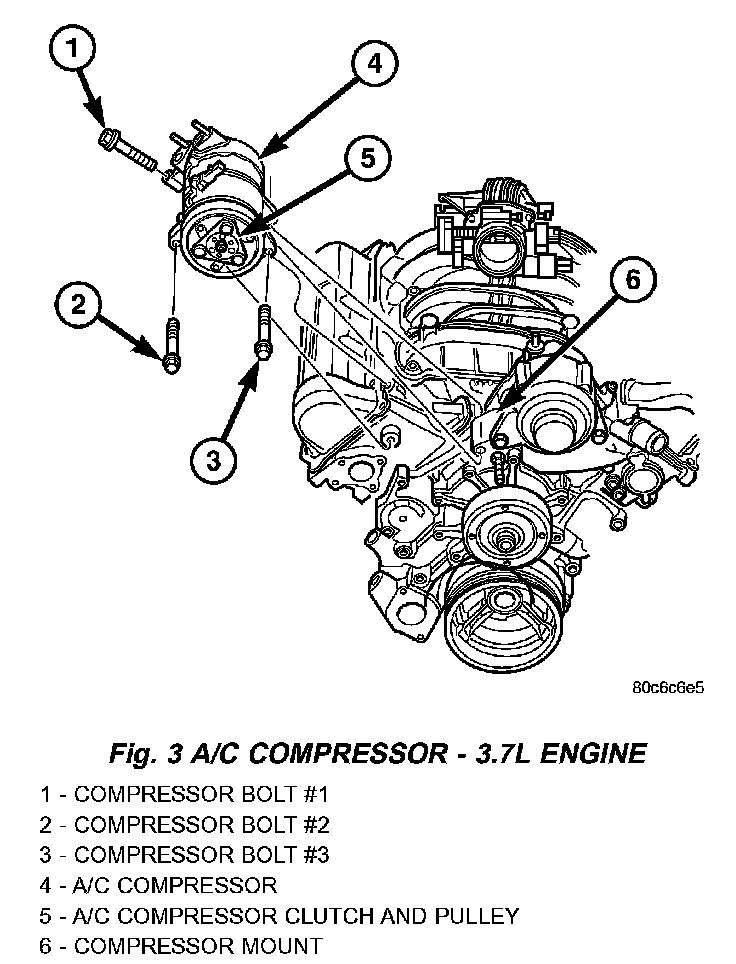 1

4

5

2

6

3

80c6c6e5

Fig. 3 A/C COMPRESSOR - 3.7L ENGINE

1 - COMPRESSOR BOLT #1
2 - COMPRESSOR BOLT #2
3 - COMPRESSOR BOLT #3
4 - A/C COMPRESSOR
5 - A/C COMPRESSOR CLUTCH AND PULLEY
6 - COMPRESSOR MOUNT