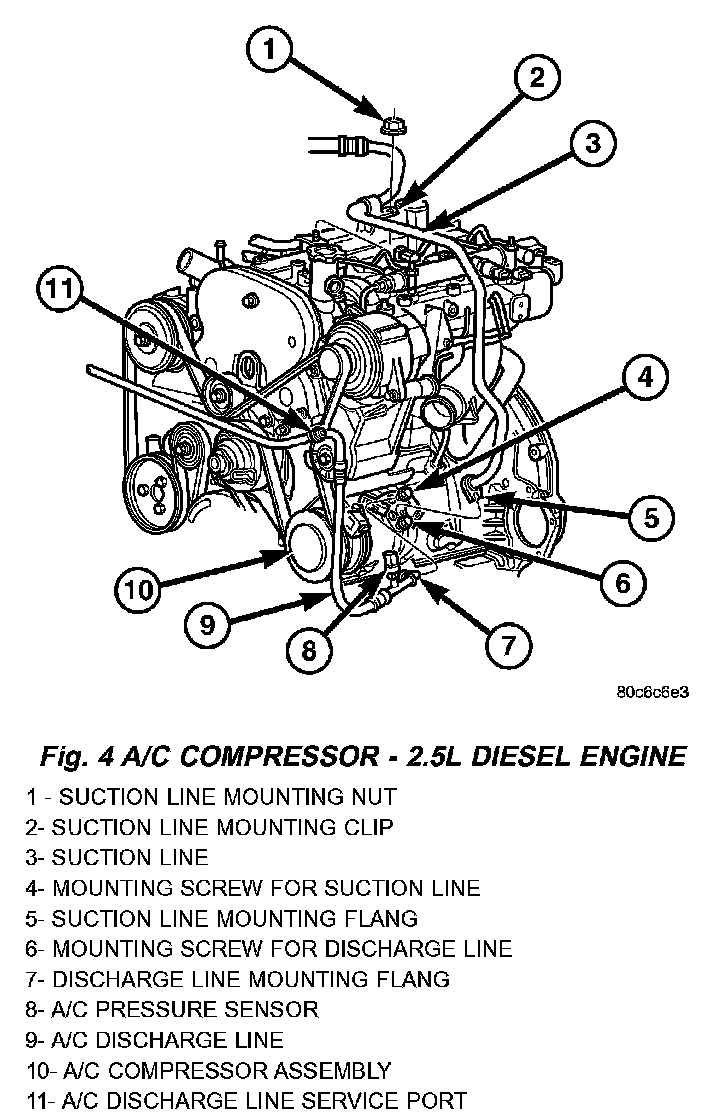 1
2
3
11
4
5
6
10
9
8
7
80c6c6e3

Fig. 4 A/C COMPRESSOR - 2.5L DIESEL ENGINE

1 - SUCTION LINE MOUNTING NUT
2- SUCTION LINE MOUNTING CLIP
3- SUCTION LINE
4- MOUNTING SCREW FOR SUCTION LINE
5- SUCTION LINE MOUNTING FLANG
6- MOUNTING SCREW FOR DISCHARGE LINE
7- DISCHARGE LINE MOUNTING FLANG
8- A/C PRESSURE SENSOR
9- A/C DISCHARGE LINE
10- A/C COMPRESSOR ASSEMBLY
11- A/C DISCHARGE LINE SERVICE PORT