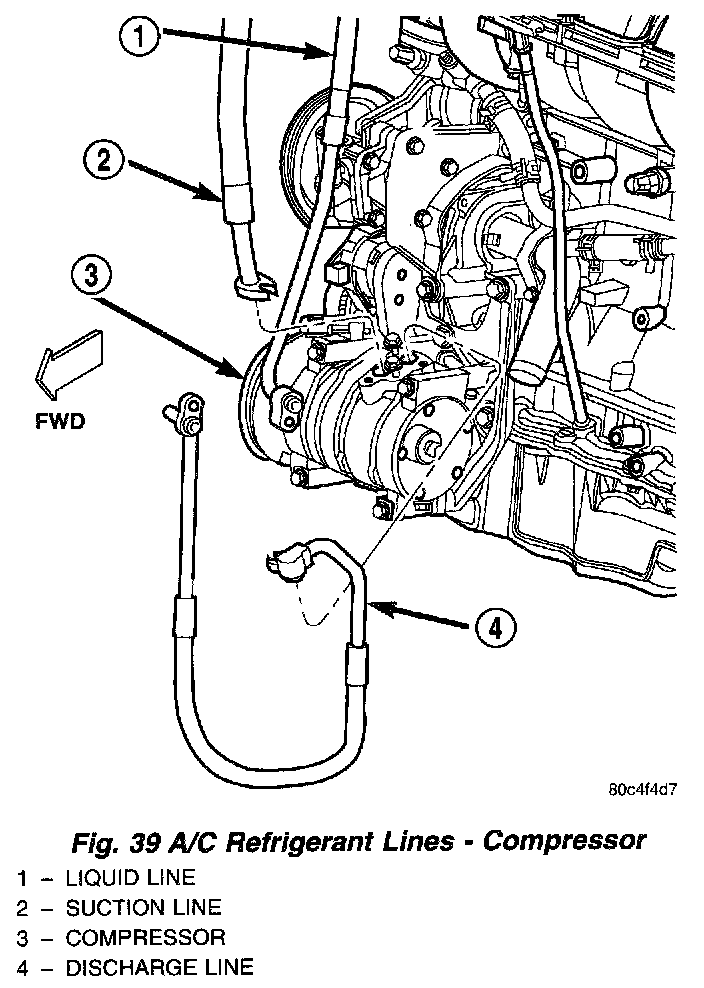 1

2

3

FWD

4

80c4f4d7

Fig. 39 A/C Refrigerant Lines - Compressor

1 – LIQUID LINE
2 – SUCTION LINE
3 – COMPRESSOR
4 – DISCHARGE LINE