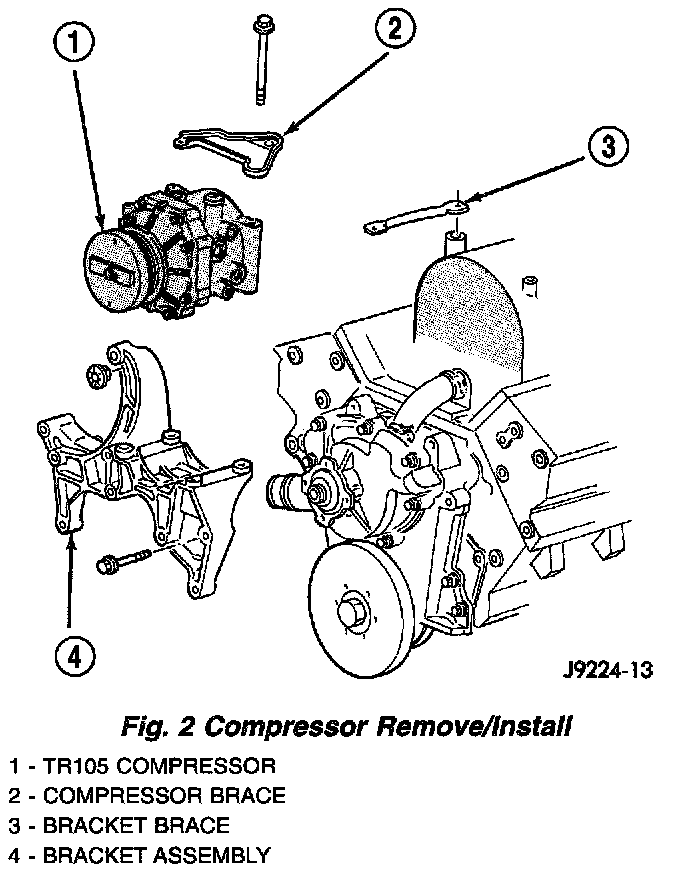 1

2

3

4

J9224-13

Fig. 2 Compressor Remove/Install

1 - TR105 COMPRESSOR
2 - COMPRESSOR BRACE
3 - BRACKET BRACE
4 - BRACKET ASSEMBLY