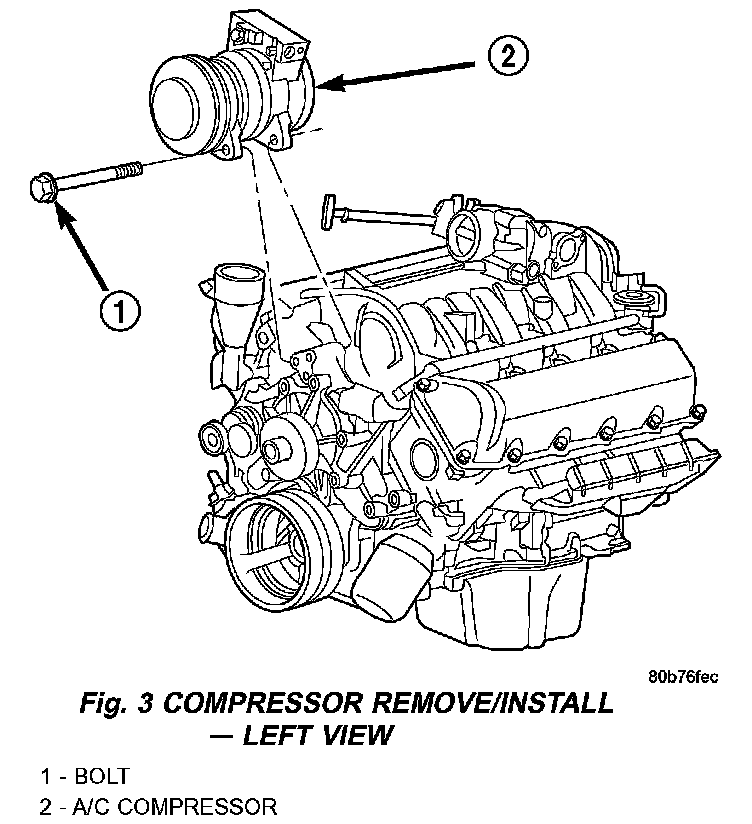 2

1

80b76fec

Fig. 3 COMPRESSOR REMOVE/INSTALL — LEFT VIEW

1 - BOLT
2 - A/C COMPRESSOR