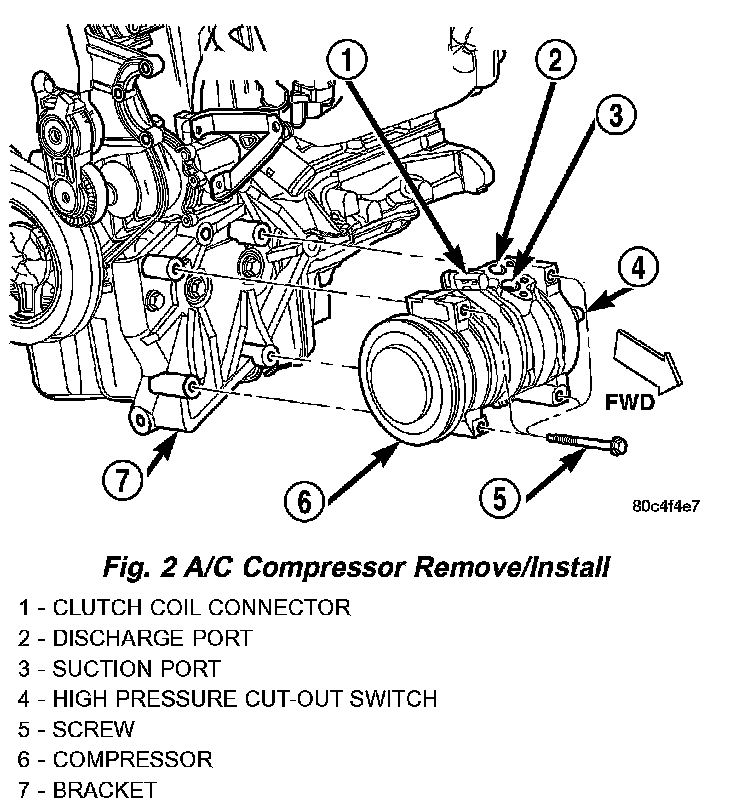 1
2
3
4
FWD
7
6
5
80c4f4e7

Fig. 2 A/C Compressor Remove/Install

1 - CLUTCH COIL CONNECTOR
2 - DISCHARGE PORT
3 - SUCTION PORT
4 - HIGH PRESSURE CUT-OUT SWITCH
5 - SCREW
6 - COMPRESSOR
7 - BRACKET