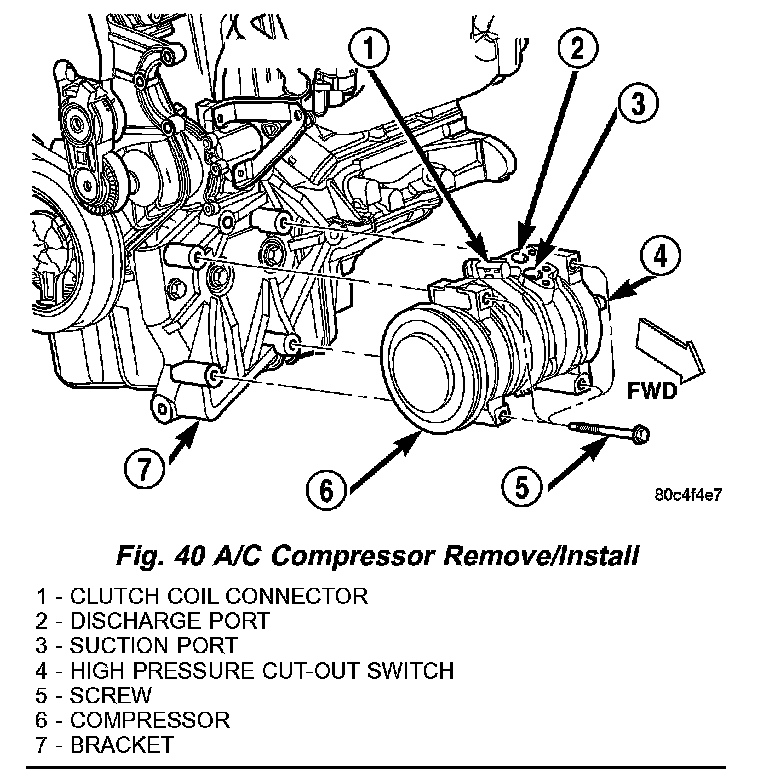 1
2
3
4
FWD
7
6
5
80c4f4e7

Fig. 40 A/C Compressor Remove/Install

1 - CLUTCH COIL CONNECTOR
2 - DISCHARGE PORT
3 - SUCTION PORT
4 - HIGH PRESSURE CUT-OUT SWITCH
5 - SCREW
6 - COMPRESSOR
7 - BRACKET