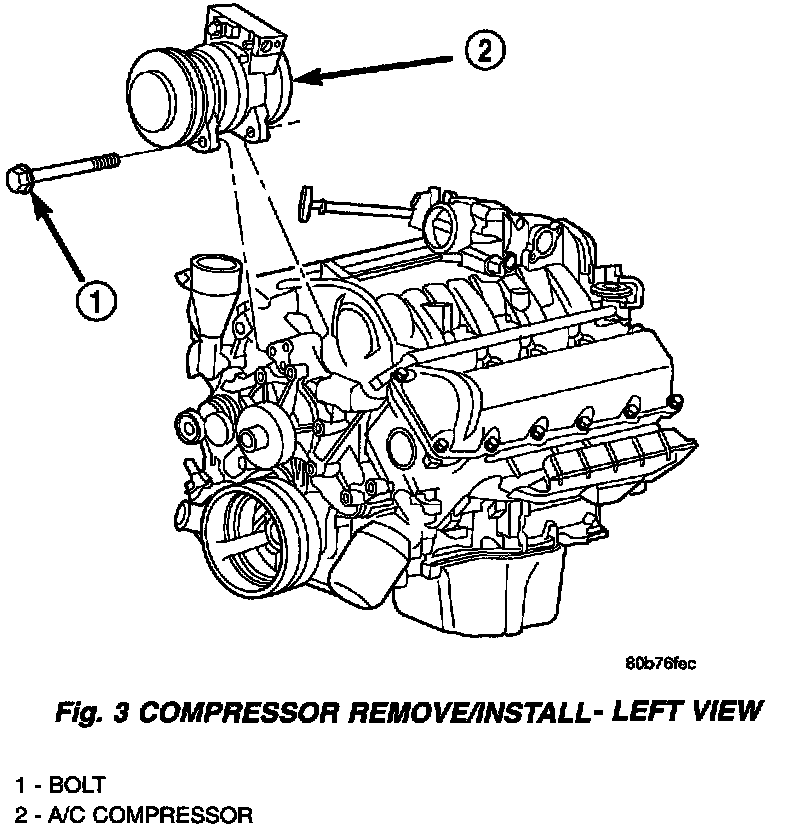 2

1

80b76fec

Fig. 3 COMPRESSOR REMOVE/INSTALL- LEFT VIEW

1 - BOLT
2 - A/C COMPRESSOR