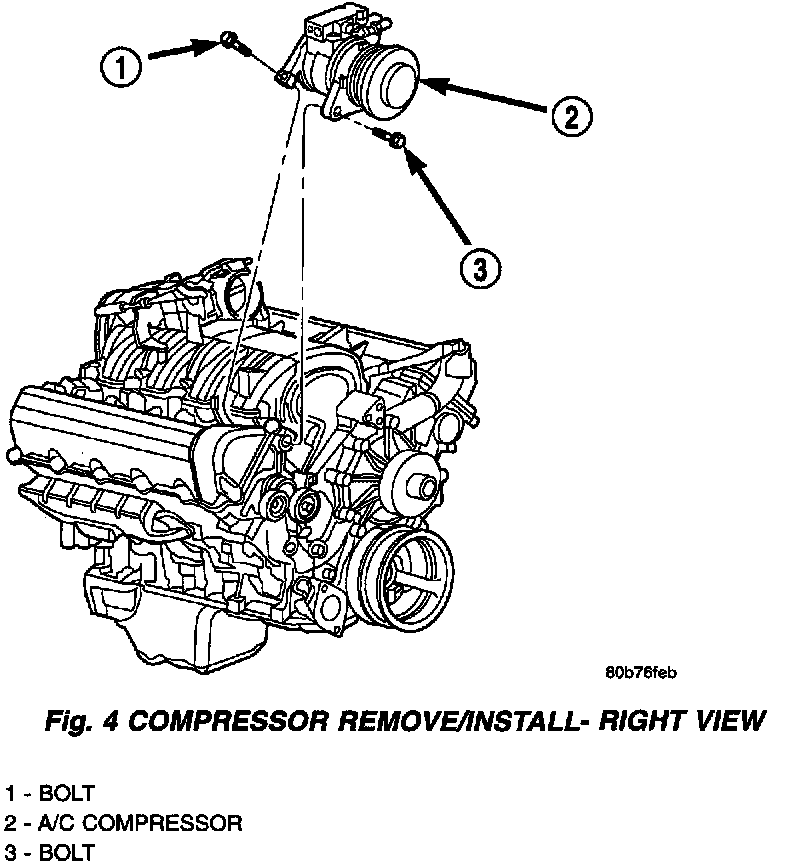 1

2

3

80b76feb

Fig. 4 COMPRESSOR REMOVE/INSTALL- RIGHT VIEW

1 - BOLT
2 - A/C COMPRESSOR
3 - BOLT