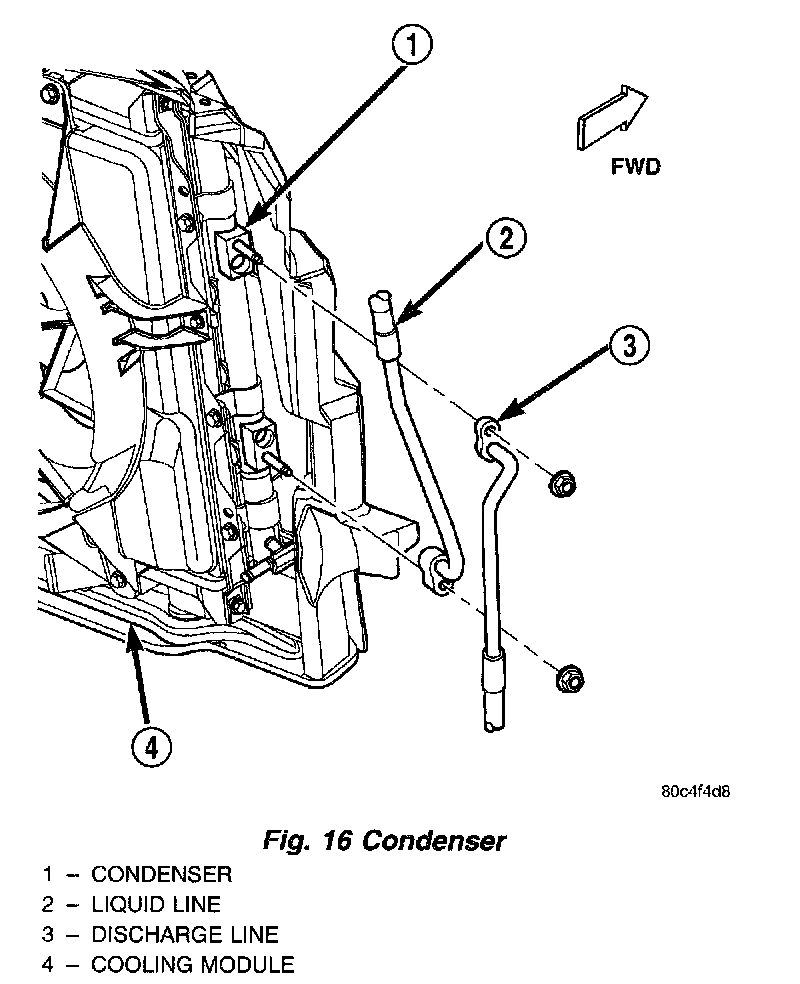 1

FWD

2

3

4

80c4f4d8

Fig. 16 Condenser

1 – CONDENSER
2 – LIQUID LINE
3 – DISCHARGE LINE
4 – COOLING MODULE