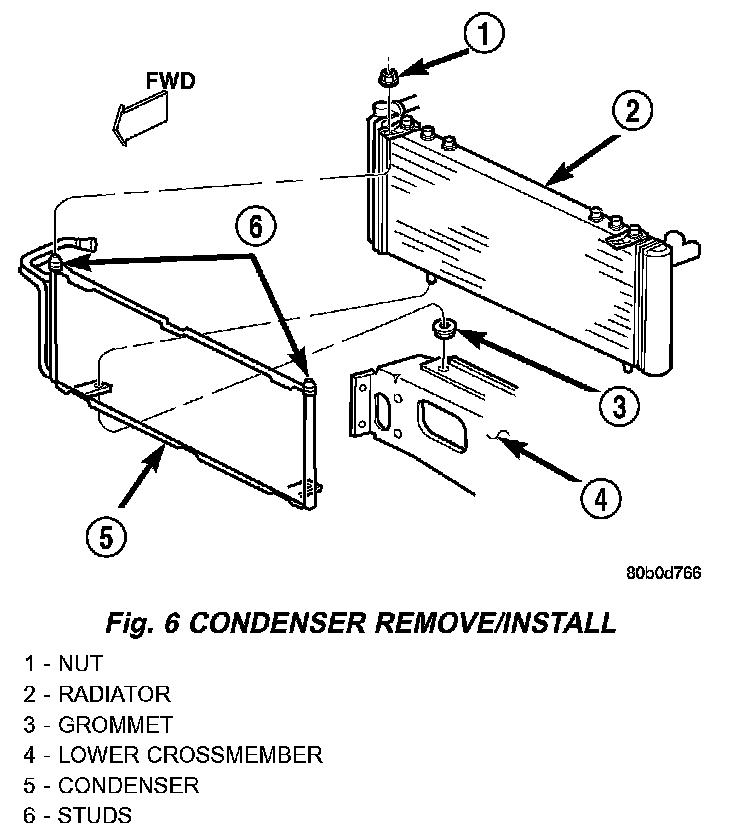 FWD

1

2

6

3

4

5

80b0d766

Fig. 6 CONDENSER REMOVE/INSTALL

1 - NUT
2 - RADIATOR
3 - GROMMET
4 - LOWER CROSSMEMBER
5 - CONDENSER
6 - STUDS