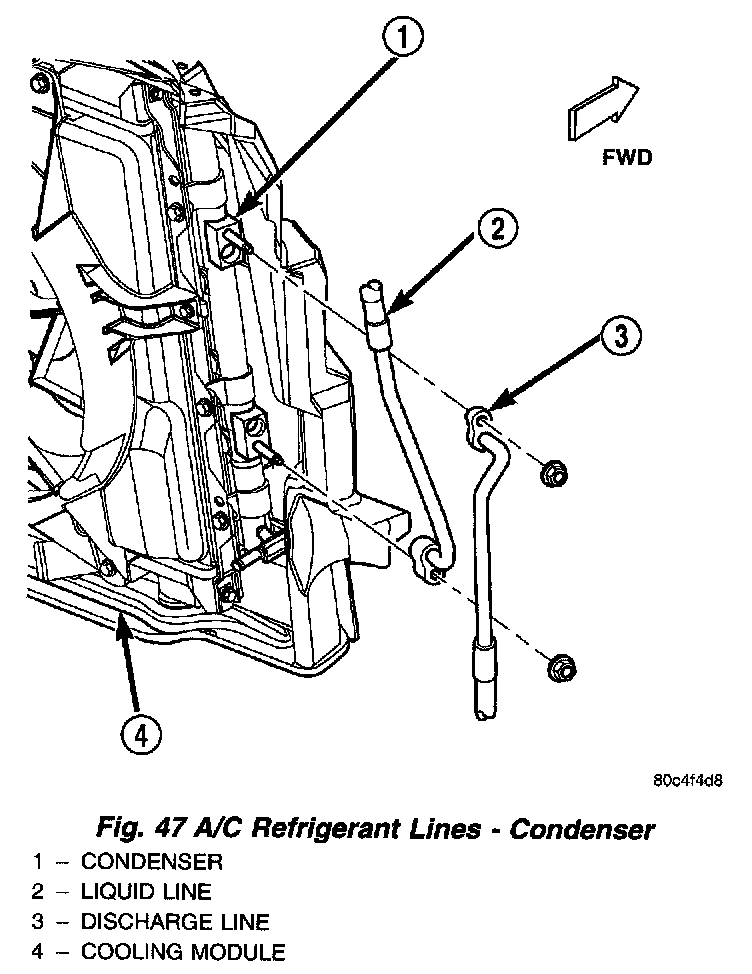 1

FWD

2

3

4

80c4f4d8

Fig. 47 A/C Refrigerant Lines - Condenser
1 – CONDENSER
2 – LIQUID LINE
3 – DISCHARGE LINE
4 – COOLING MODULE