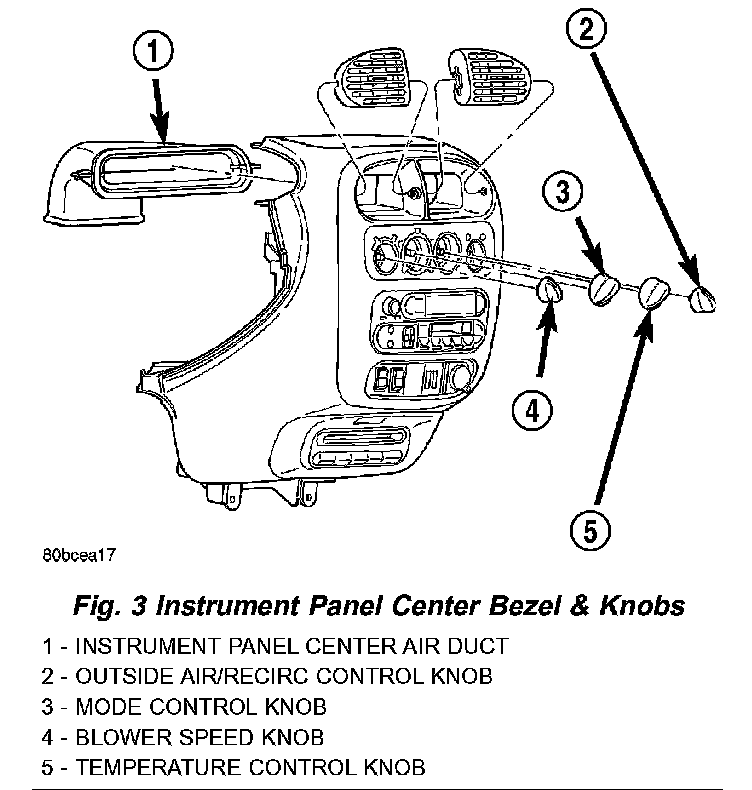 1

2

3

4

5

80bcea17

Fig. 3 Instrument Panel Center Bezel & Knobs

1 - INSTRUMENT PANEL CENTER AIR DUCT
2 - OUTSIDE AIR/RECIRC CONTROL KNOB
3 - MODE CONTROL KNOB
4 - BLOWER SPEED KNOB
5 - TEMPERATURE CONTROL KNOB