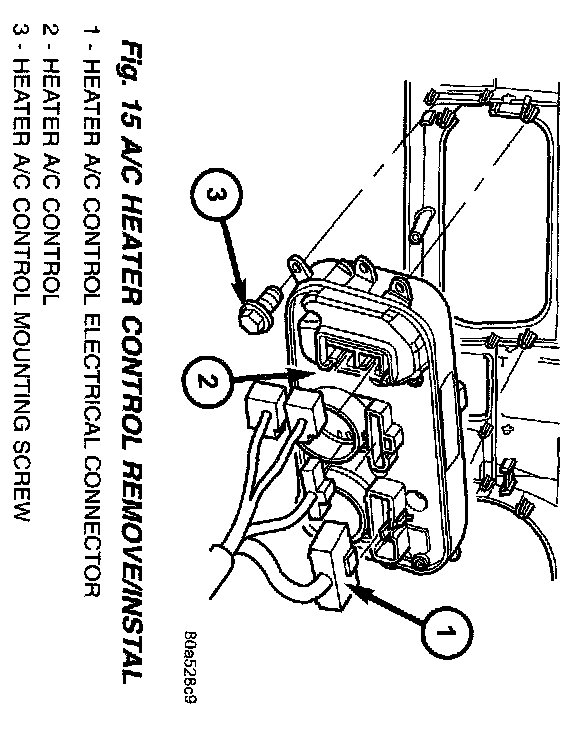 3

2

1

80a528c9

Fig. 15 A/C HEATER CONTROL REMOVE/INSTAL
1 - HEATER A/C CONTROL ELECTRICAL CONNECTOR
2 - HEATER A/C CONTROL
3 - HEATER A/C CONTROL MOUNTING SCREW