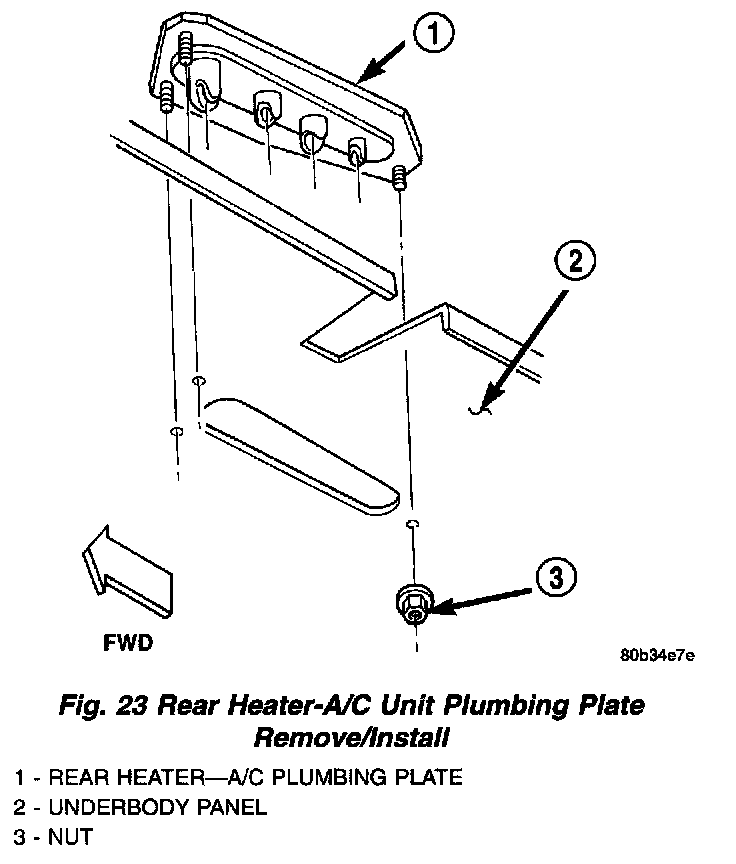 1

2

3

FWD

80b34e7e

Fig. 23 Rear Heater-A/C Unit Plumbing Plate Remove/Install

1 - REAR HEATER—A/C PLUMBING PLATE
2 - UNDERBODY PANEL
3 - NUT