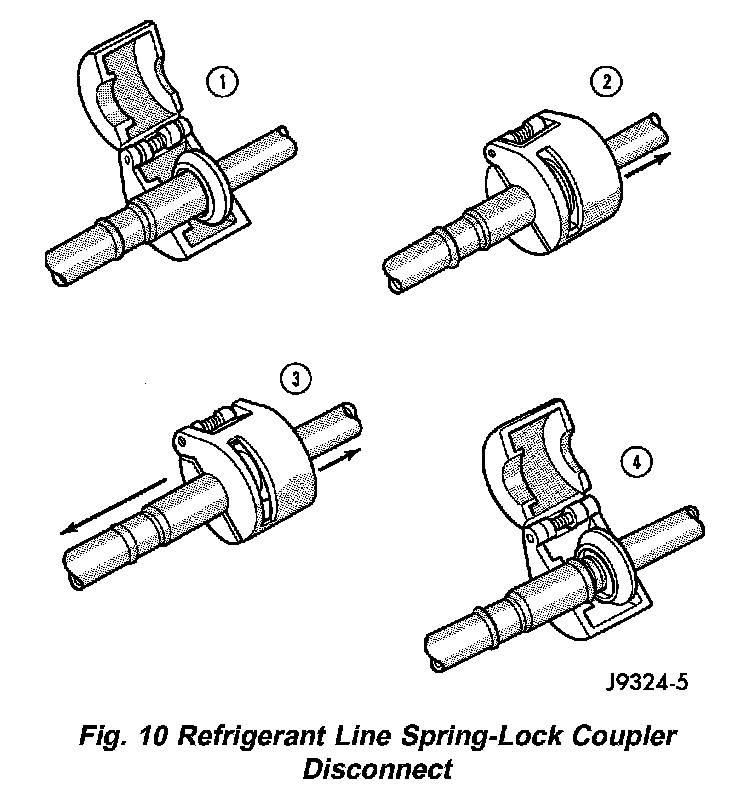 1

2

3

4

J9324-5

Fig. 10 Refrigerant Line Spring-Lock Coupler Disconnect