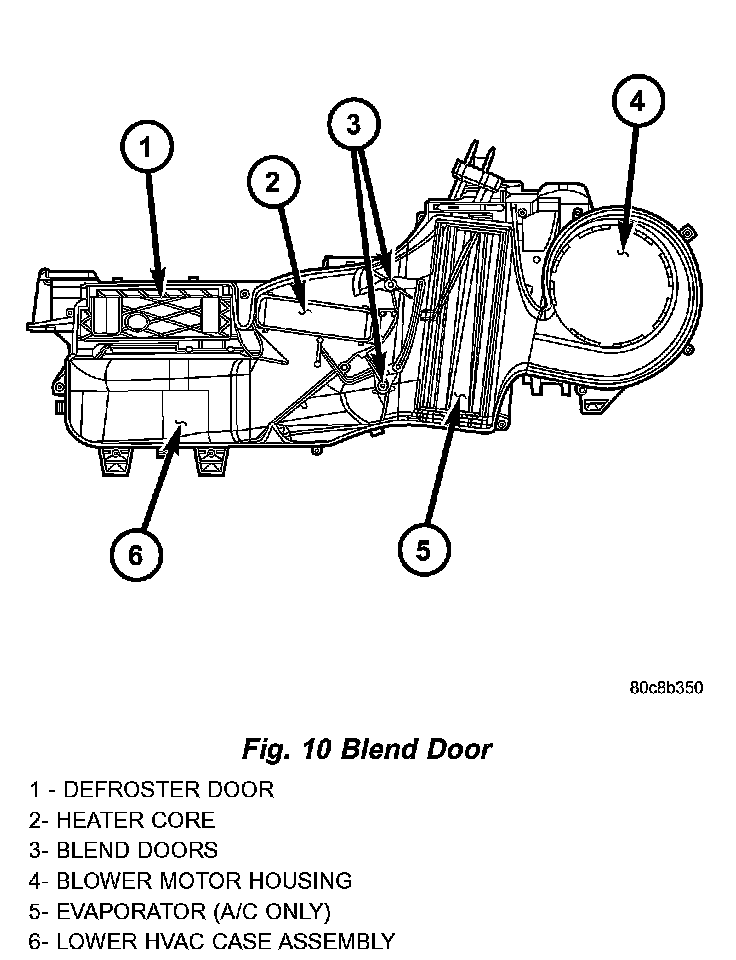 1
2
3
4
6
5

80c8b350

Fig. 10 Blend Door

1 - DEFROSTER DOOR
2- HEATER CORE
3- BLEND DOORS
4- BLOWER MOTOR HOUSING
5- EVAPORATOR (A/C ONLY)
6- LOWER HVAC CASE ASSEMBLY