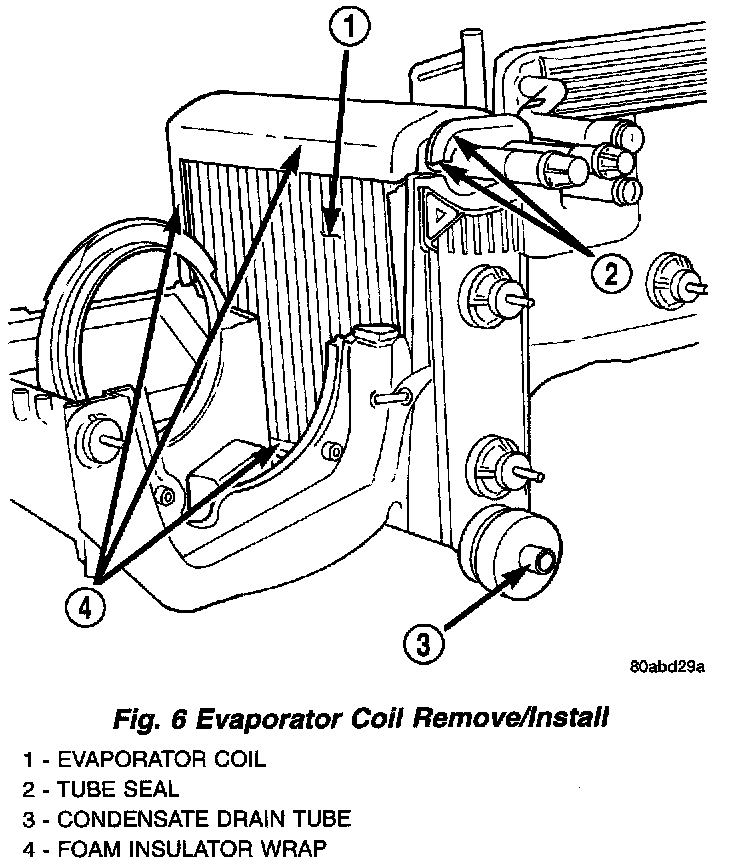 1

2

4

3

80abd29a

Fig. 6 Evaporator Coil Remove/Install

1 - EVAPORATOR COIL
2 - TUBE SEAL
3 - CONDENSATE DRAIN TUBE
4 - FOAM INSULATOR WRAP