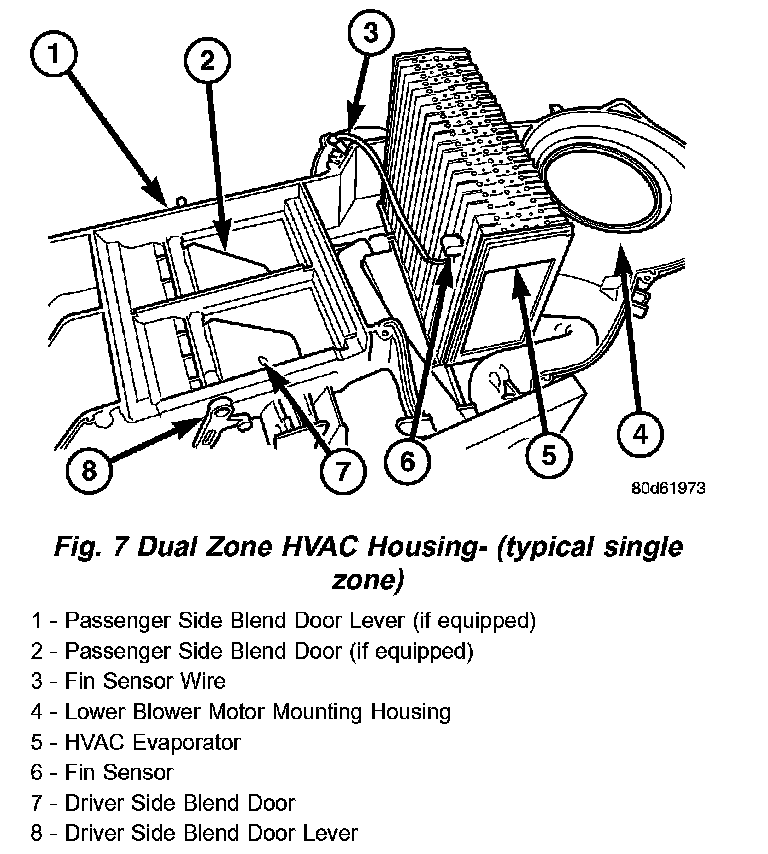 1
2
3
4
5
6
7
8
80d61973

Fig. 7 Dual Zone HVAC Housing- (typical single zone)

1 - Passenger Side Blend Door Lever (if equipped)
2 - Passenger Side Blend Door (if equipped)
3 - Fin Sensor Wire
4 - Lower Blower Motor Mounting Housing
5 - HVAC Evaporator
6 - Fin Sensor
7 - Driver Side Blend Door
8 - Driver Side Blend Door Lever