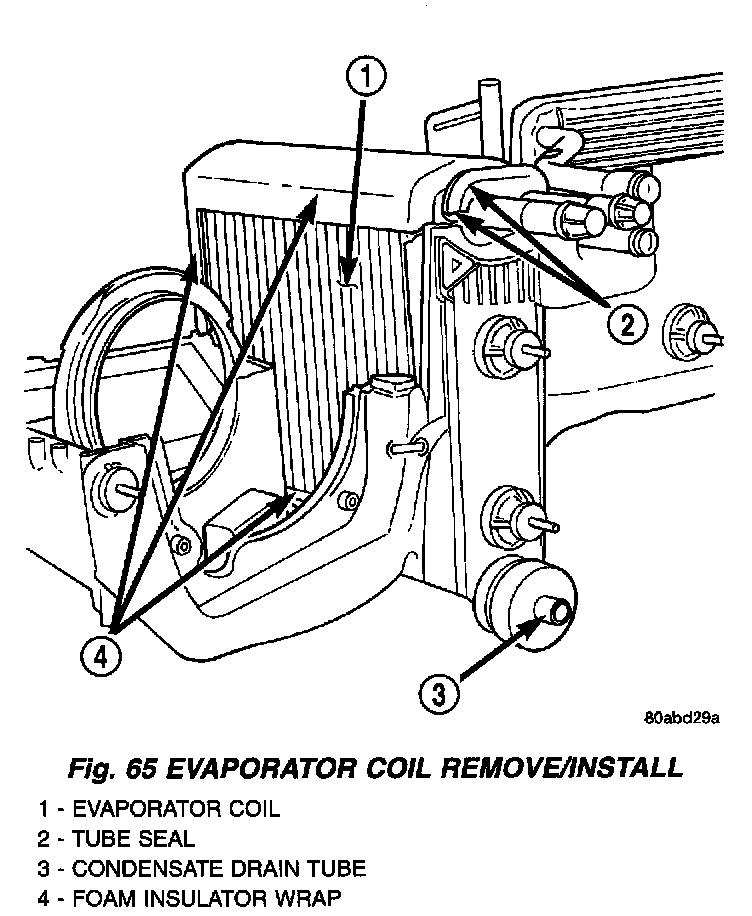 1

2

4

3

80abd29a

Fig. 65 EVAPORATOR COIL REMOVE/INSTALL

1 - EVAPORATOR COIL
2 - TUBE SEAL
3 - CONDENSATE DRAIN TUBE
4 - FOAM INSULATOR WRAP