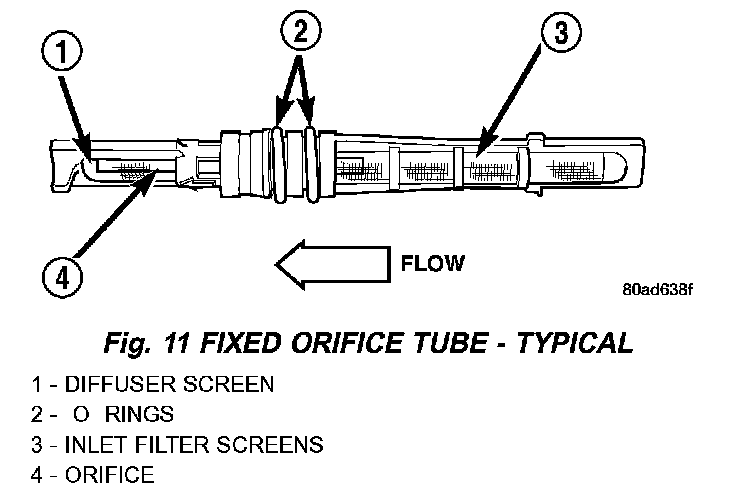 1

2

3

4

FLOW

80ad638f

Fig. 11 FIXED ORIFICE TUBE - TYPICAL

1 - DIFFUSER SCREEN
2 - O RINGS
3 - INLET FILTER SCREENS
4 - ORIFICE