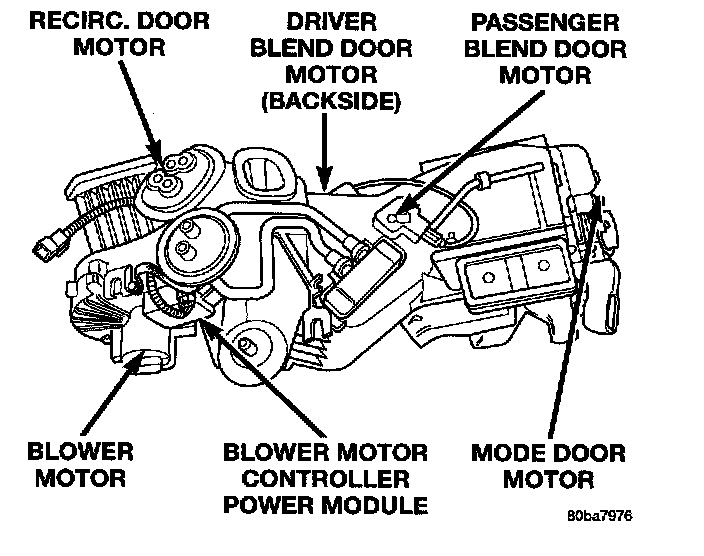 RECIRC. DOOR MOTOR

DRIVER BLEND DOOR MOTOR (BACKSIDE)

PASSENGER BLEND DOOR MOTOR

BLOWER MOTOR

BLOWER MOTOR CONTROLLER POWER MODULE

MODE DOOR MOTOR

80ba7976