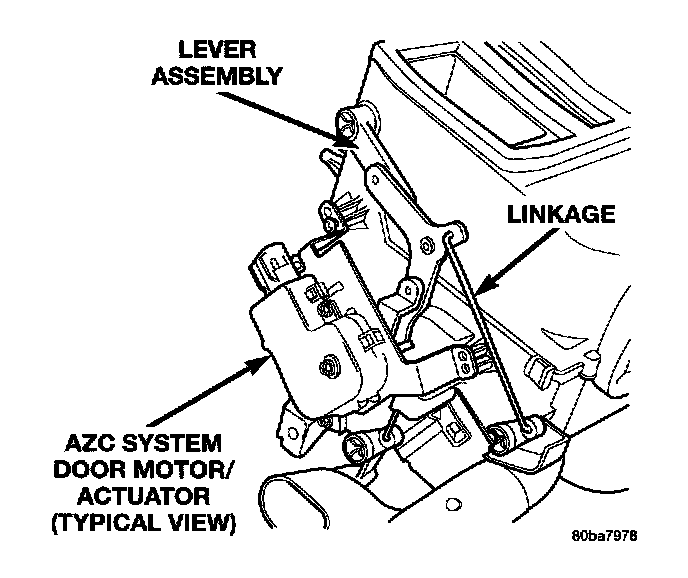 LEVER ASSEMBLY

LINKAGE

AZC SYSTEM DOOR MOTOR/ ACTUATOR (TYPICAL VIEW)

80ba7978