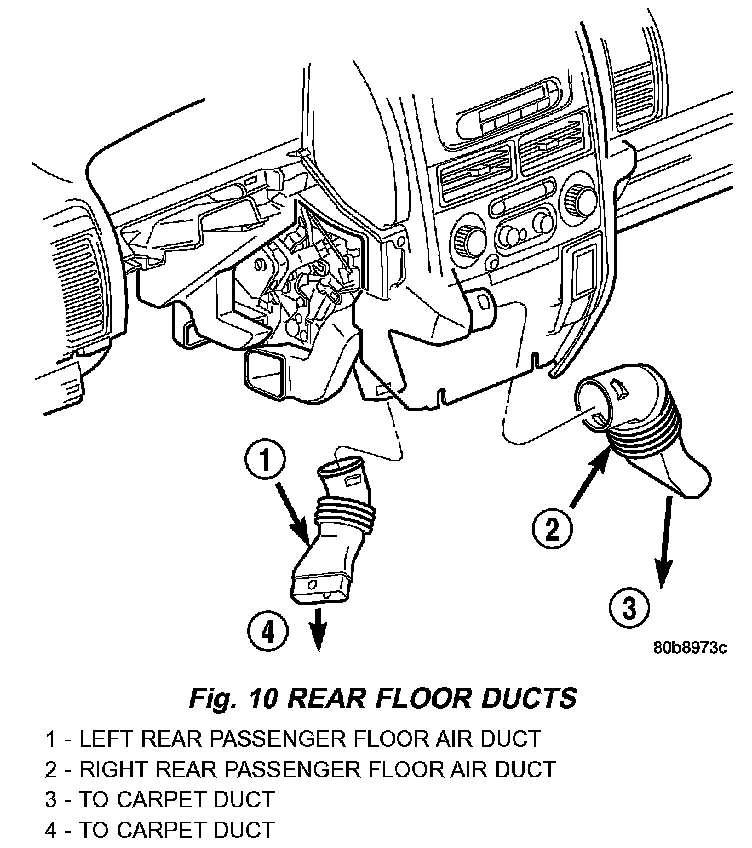 1

2

3

4

80b8973c

Fig. 10 REAR FLOOR DUCTS

1 - LEFT REAR PASSENGER FLOOR AIR DUCT
2 - RIGHT REAR PASSENGER FLOOR AIR DUCT
3 - TO CARPET DUCT
4 - TO CARPET DUCT