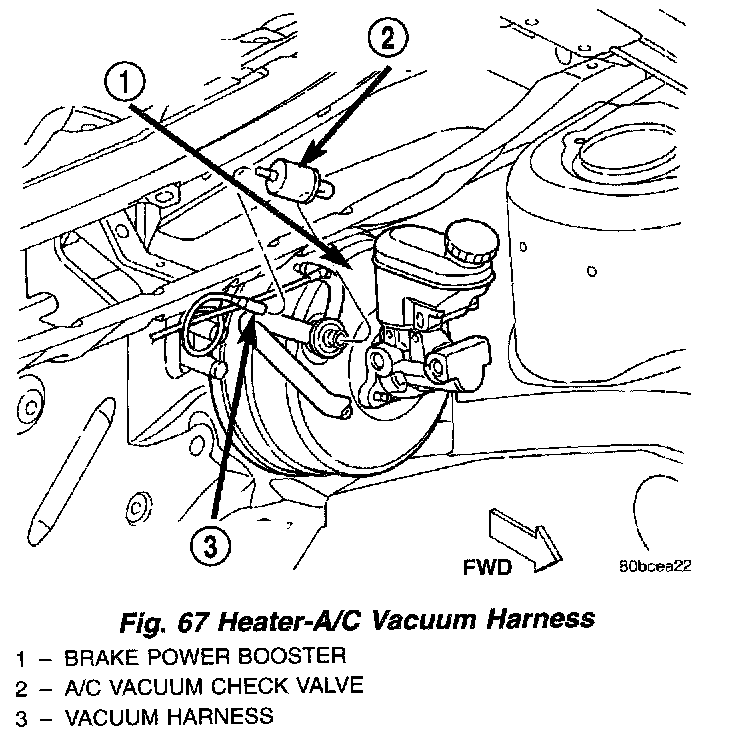 1

2

3

FWD

80bcea22

Fig. 67 Heater-A/C Vacuum Harness

1 – BRAKE POWER BOOSTER
2 – A/C VACUUM CHECK VALVE
3 – VACUUM HARNESS