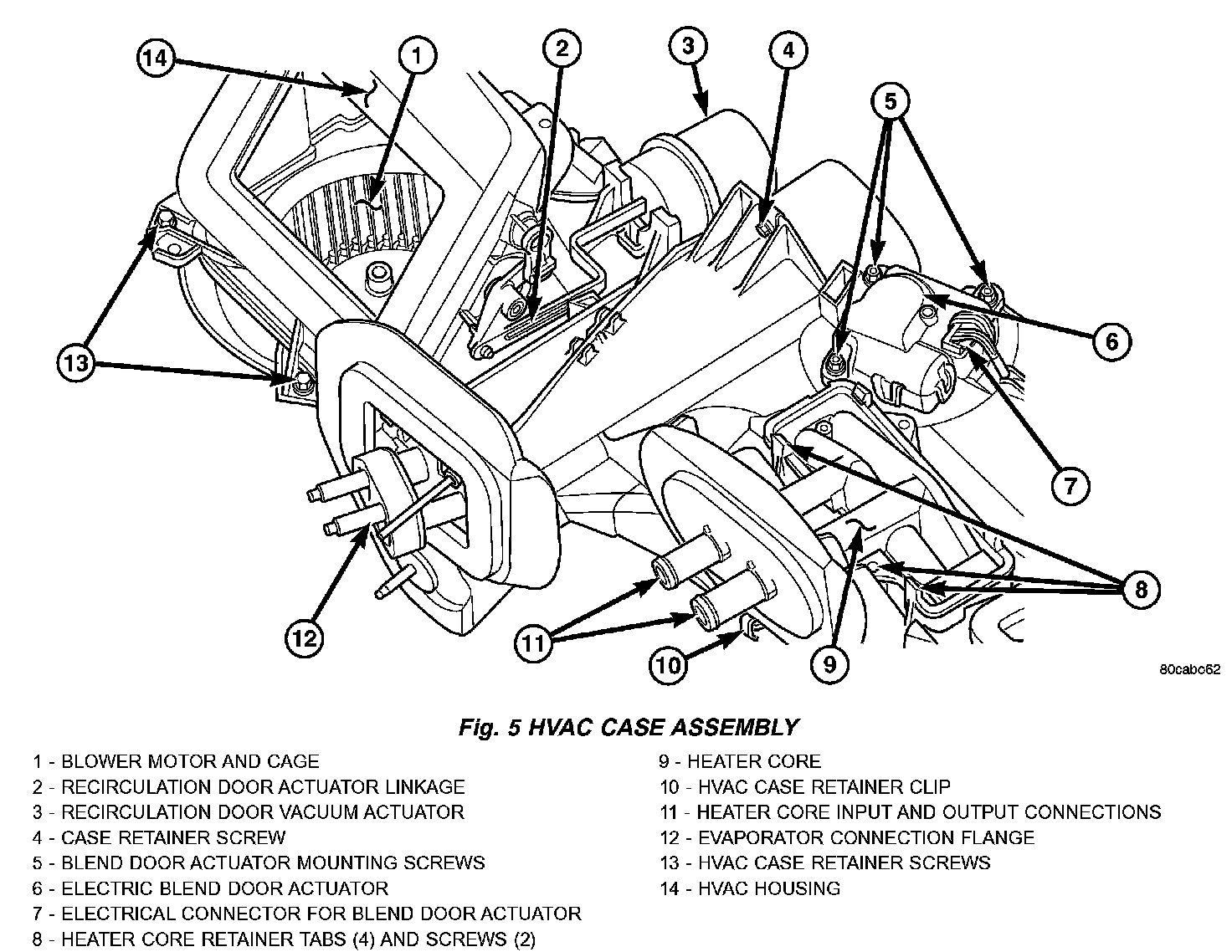 14
1
2
3
4
5
6
7
8
9
10
11
12
13

80cabc62

Fig. 5 HVAC CASE ASSEMBLY

1 - BLOWER MOTOR AND CAGE
2 - RECIRCULATION DOOR ACTUATOR LINKAGE
3 - RECIRCULATION DOOR VACUUM ACTUATOR
4 - CASE RETAINER SCREW
5 - BLEND DOOR ACTUATOR MOUNTING SCREWS
6 - ELECTRIC BLEND DOOR ACTUATOR
7 - ELECTRICAL CONNECTOR FOR BLEND DOOR ACTUATOR
8 - HEATER CORE RETAINER TABS (4) AND SCREWS (2)

9 - HEATER CORE
10 - HVAC CASE RETAINER CLIP
11 - HEATER CORE INPUT AND OUTPUT CONNECTIONS
12 - EVAPORATOR CONNECTION FLANGE
13 - HVAC CASE RETAINER SCREWS
14 - HVAC HOUSING