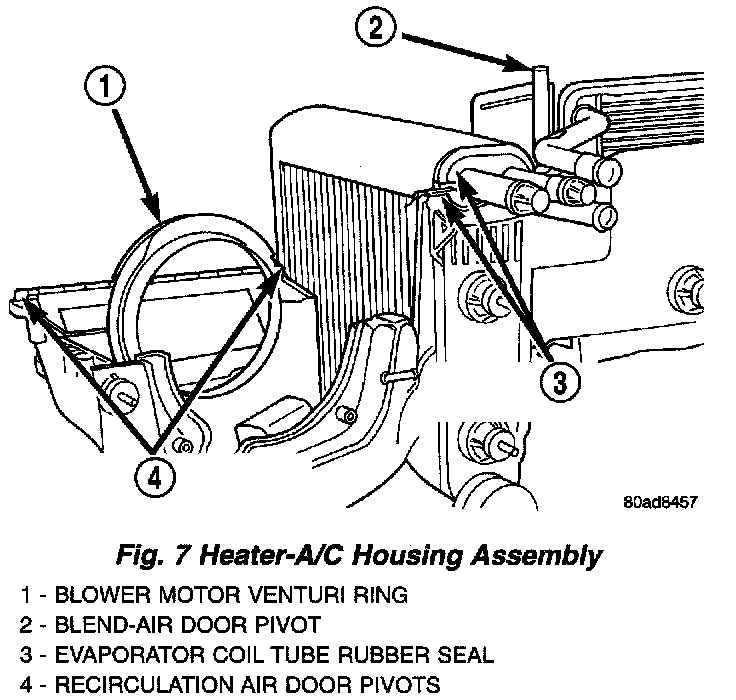 2

1

3

4

80ad8457

Fig. 7 Heater-A/C Housing Assembly

1 - BLOWER MOTOR VENTURI RING
2 - BLEND-AIR DOOR PIVOT
3 - EVAPORATOR COIL TUBE RUBBER SEAL
4 - RECIRCULATION AIR DOOR PIVOTS